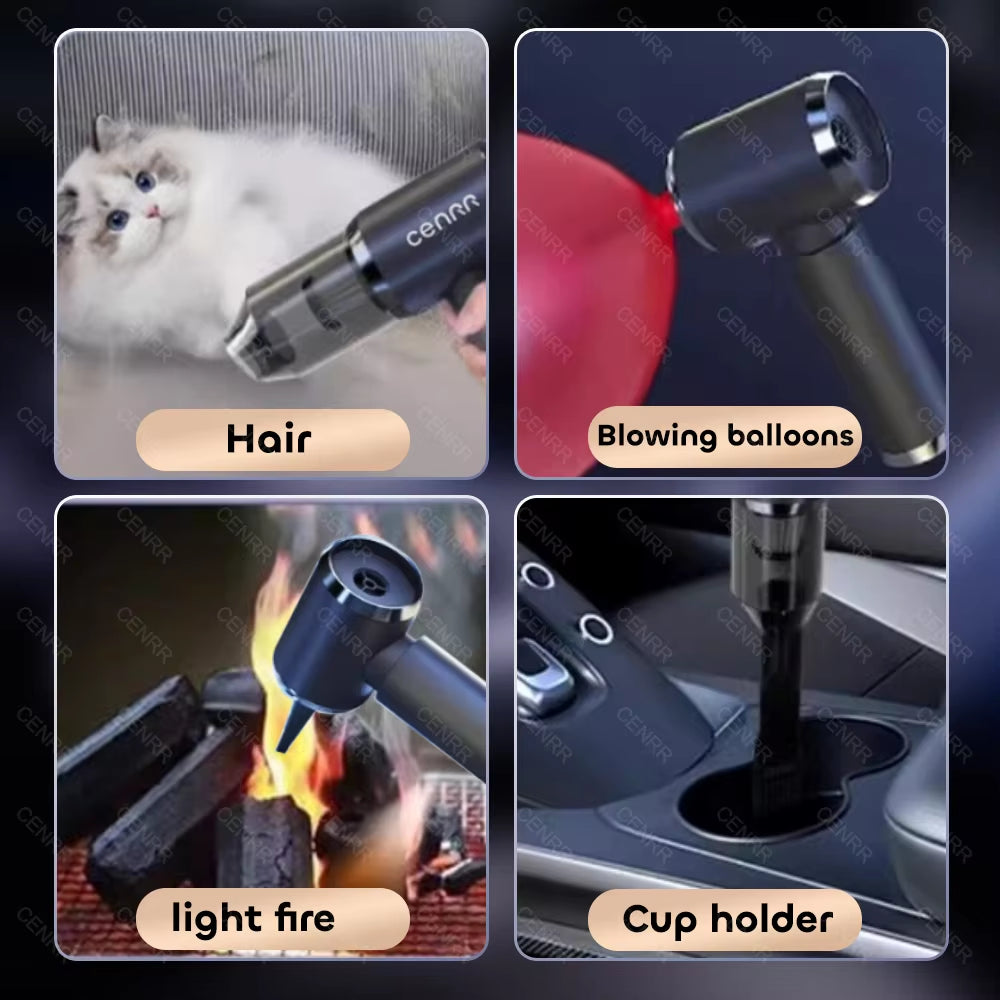 CENRR

Hair

Blowing balloons

light fire

Cup holder