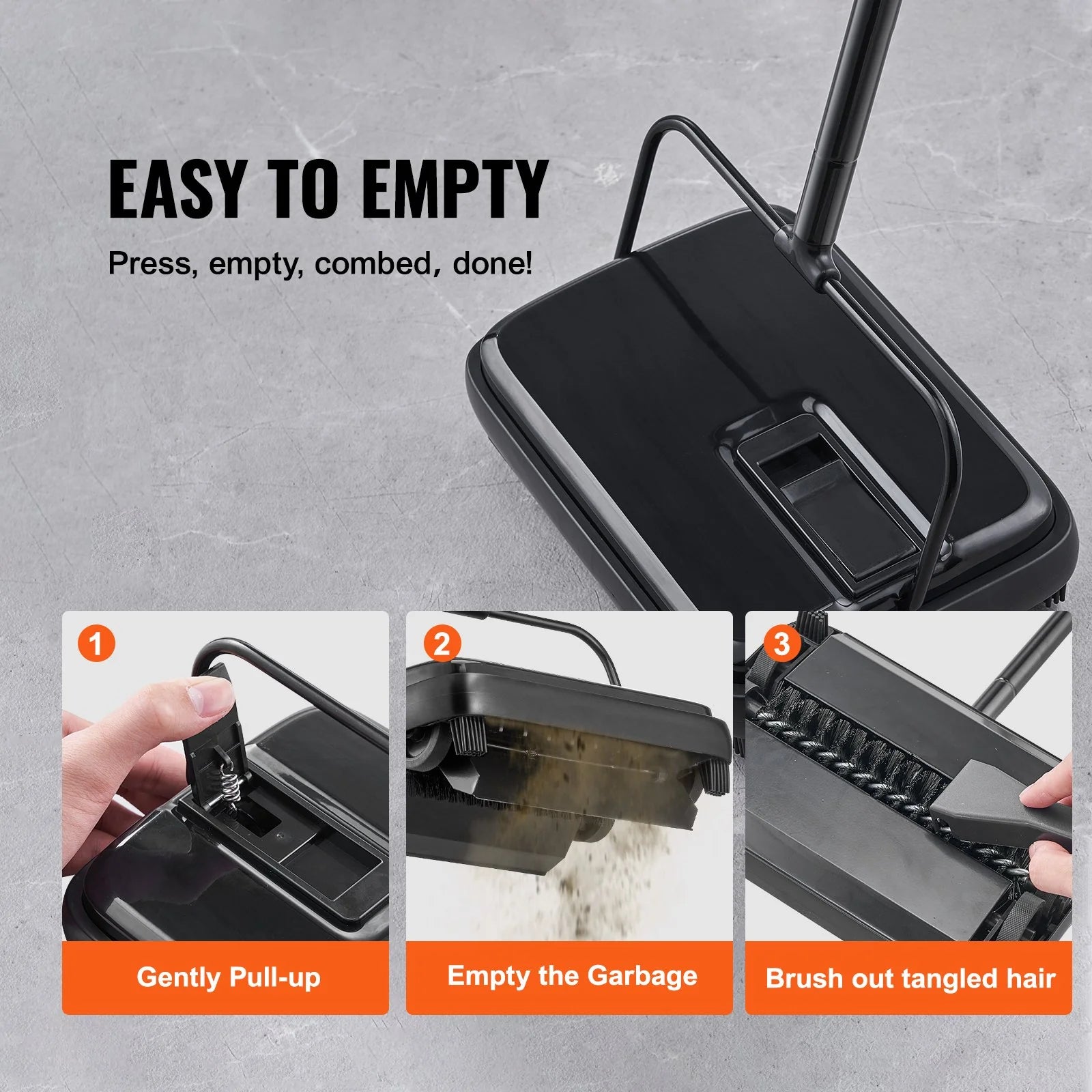 EASY TO EMPTY

Press, empty, combed, done!

1

Gently Pull-up

2

Empty the Garbage

3

Brush out tangled hair